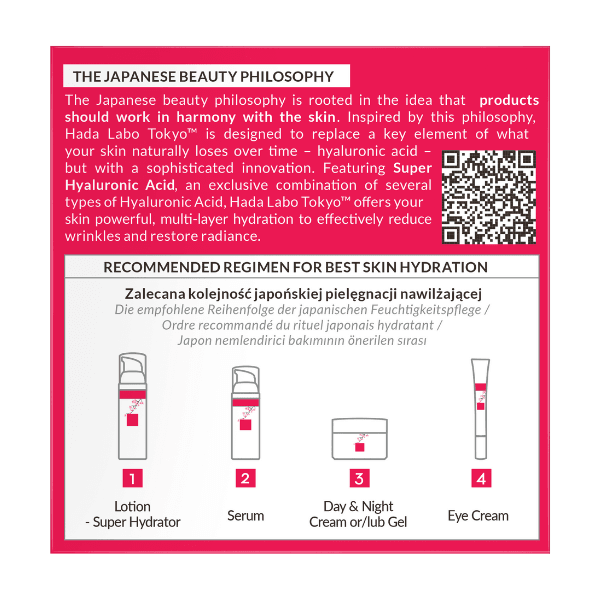 THE JAPANESE BEAUTY PHILOSOPHY

The Japanese beauty philosophy is rooted in the idea that products should work in harmony with the skin. Inspired by this philosophy, Hada Labo Tokyo™ is designed to replace a key element of what your skin naturally loses over time – hyaluronic acid – but with a sophisticated innovation. Featuring Super Hyaluronic Acid, an exclusive combination of several types of Hyaluronic Acid, Hada Labo Tokyo™ offers your skin powerful, multi-layer hydration to effectively reduce wrinkles and restore radiance.

RECOMMENDED REGIMEN FOR BEST SKIN HYDRATION

Zalecana kolejność japońskiej pielęgnacji nawilżającej
Die empfohlene Reihenfolge der japanischen Feuchtigkeitspflege /
Ordre recommandé du rituel japonais hydratant /
Japon nemlendirici bakımının önerilen sırası

1
Lotion
- Super Hydrator

2
Serum

3
Day & Night
Cream or/lub Gel

4
Eye Cream